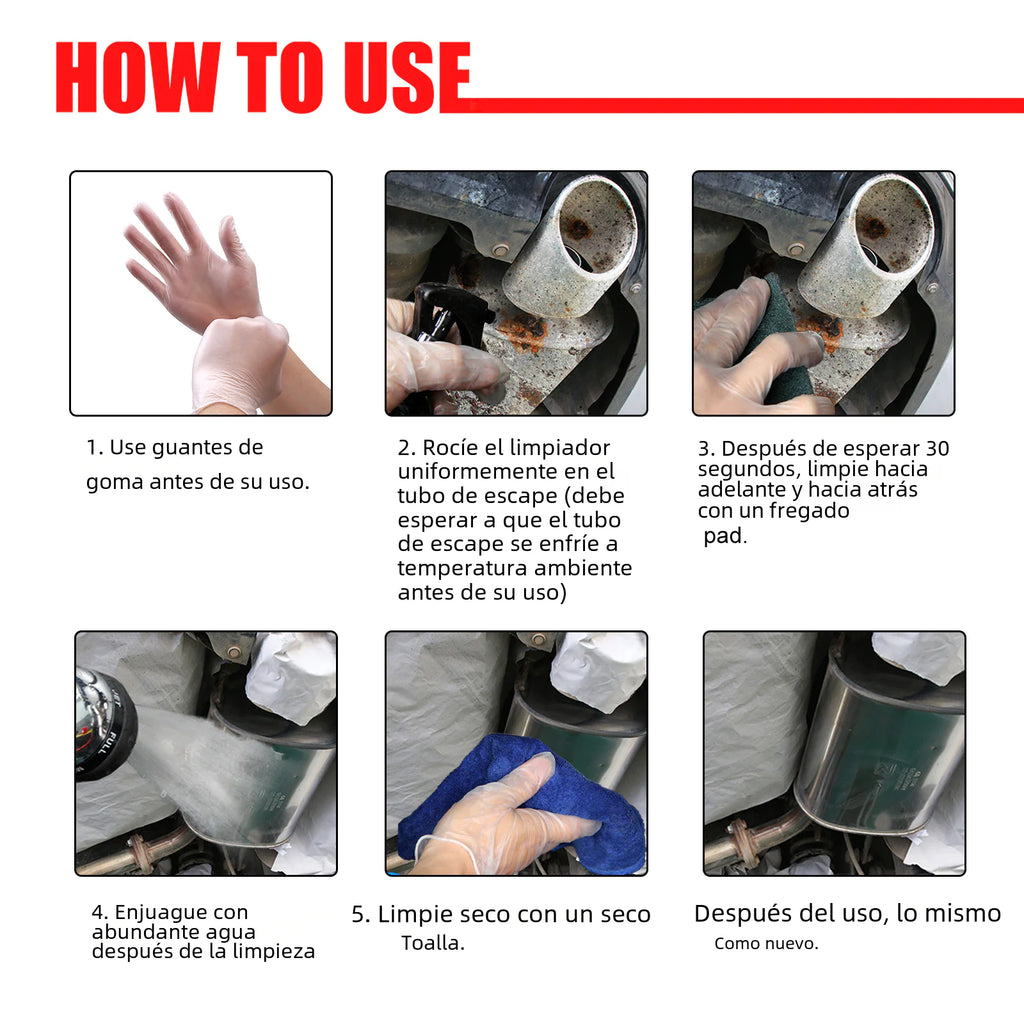 HOW TO USE

1. Use guantes de goma antes de su uso.

2. Rocíe el limpiador uniformemente en el tubo de escape (debe esperar a que el tubo de escape se enfríe a temperatura ambiente antes de su uso)

3. Después de esperar 30 segundos, limpie hacia adelante y hacia atrás con un fregado pad.

4. Enjuague con abundante agua después de la limpieza

5. Limpie seco con un seco Toalla.

Después del uso, lo mismo Como nuevo.