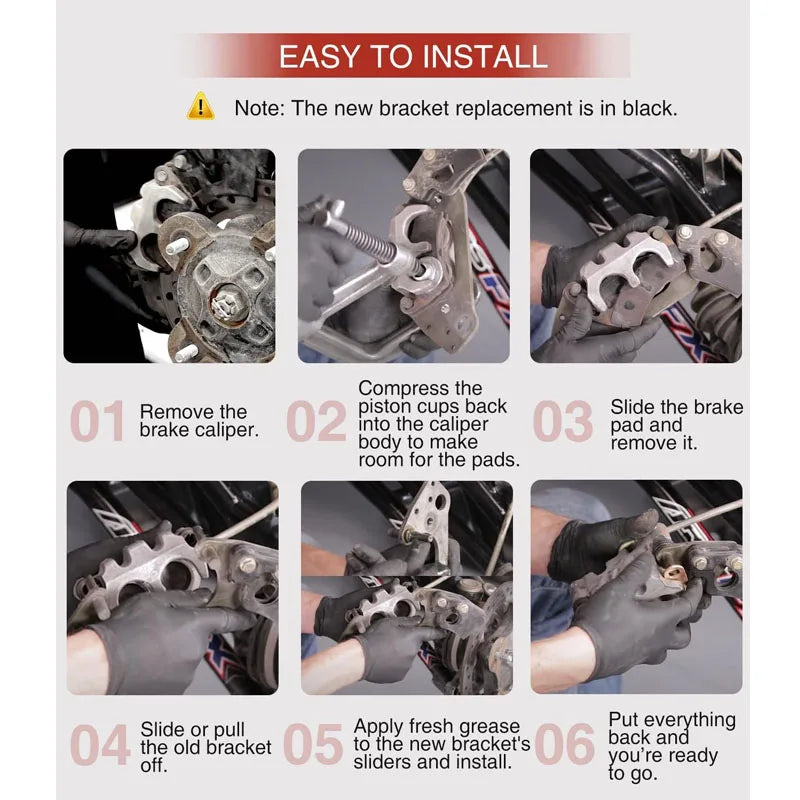 EASY TO INSTALL

Note: The new bracket replacement is in black.

01 Remove the brake caliper.

02 Compress the piston cups back into the caliper body to make room for the pads.

03 Slide the brake pad and remove it.

04 Slide or pull the old bracket off.

05 Apply fresh grease to the new bracket's sliders and install.

06 Put everything back and you're ready to go.