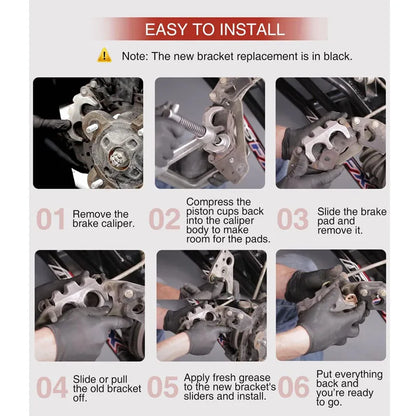 EASY TO INSTALL

Note: The new bracket replacement is in black.

01 Remove the brake caliper.

02 Compress the piston cups back into the caliper body to make room for the pads.

03 Slide the brake pad and remove it.

04 Slide or pull the old bracket off.

05 Apply fresh grease to the new bracket's sliders and install.

06 Put everything back and you're ready to go.