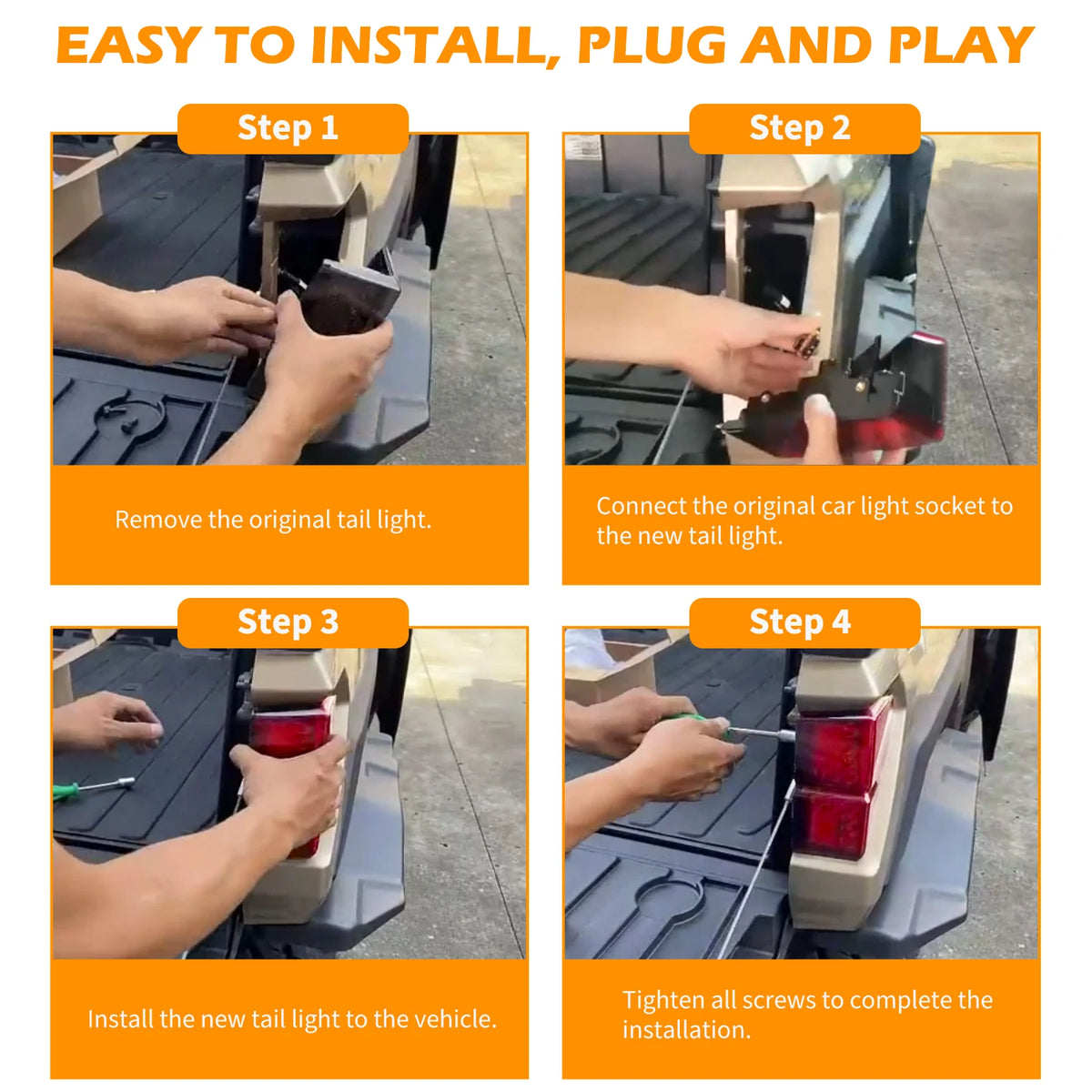 EASY TO INSTALL, PLUG AND PLAY

Step 1

Remove the original tail light.

Step 2

Connect the original car light socket to the new tail light.

Step 3

Install the new tail light to the vehicle.

Step 4

Tighten all screws to complete the installation.