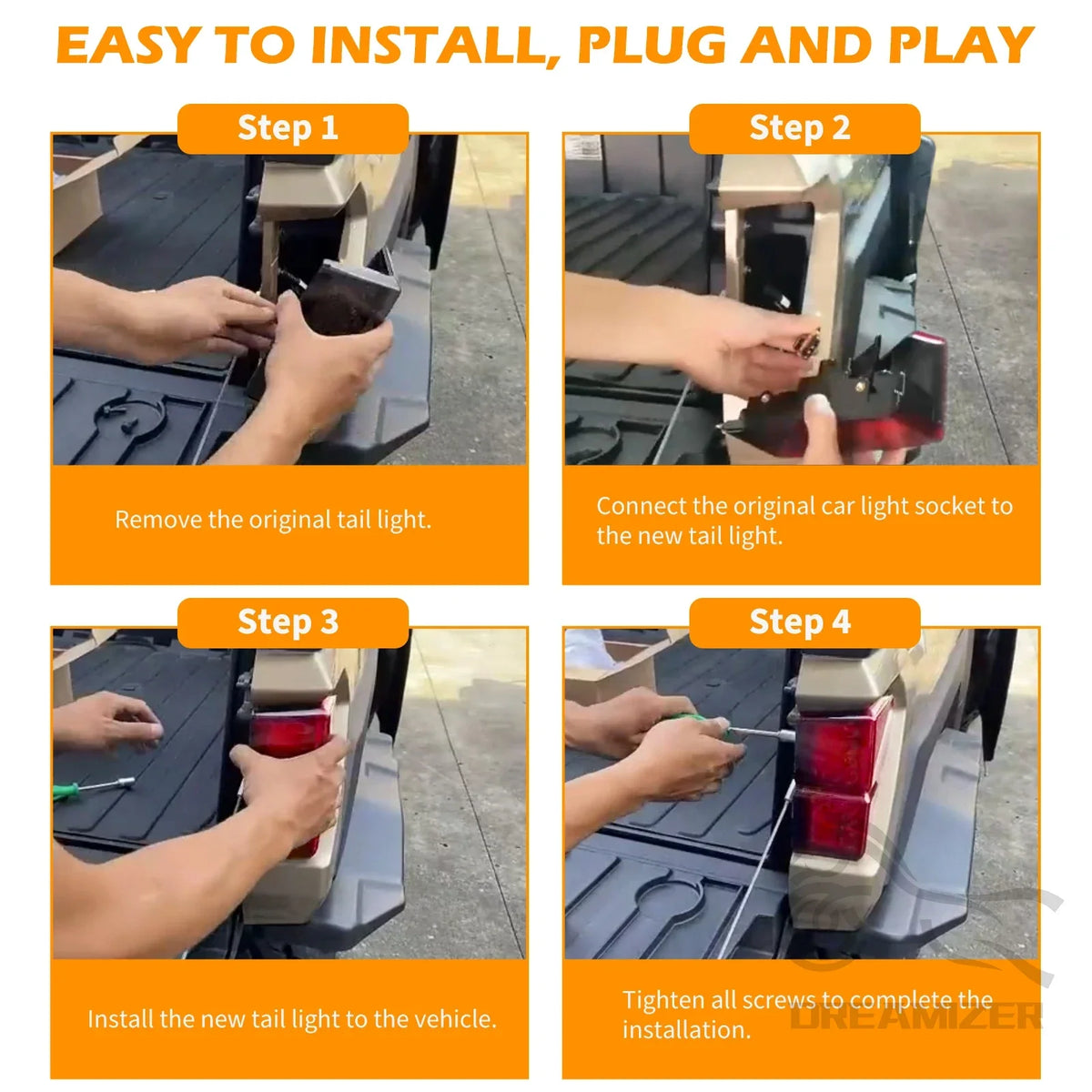 EASY TO INSTALL, PLUG AND PLAY

Step 1

Remove the original tail light.

Step 2

Connect the original car light socket to the new tail light.

Step 3

Install the new tail light to the vehicle.

Step 4

Tighten all screws to complete the installation.

DREAMIZER