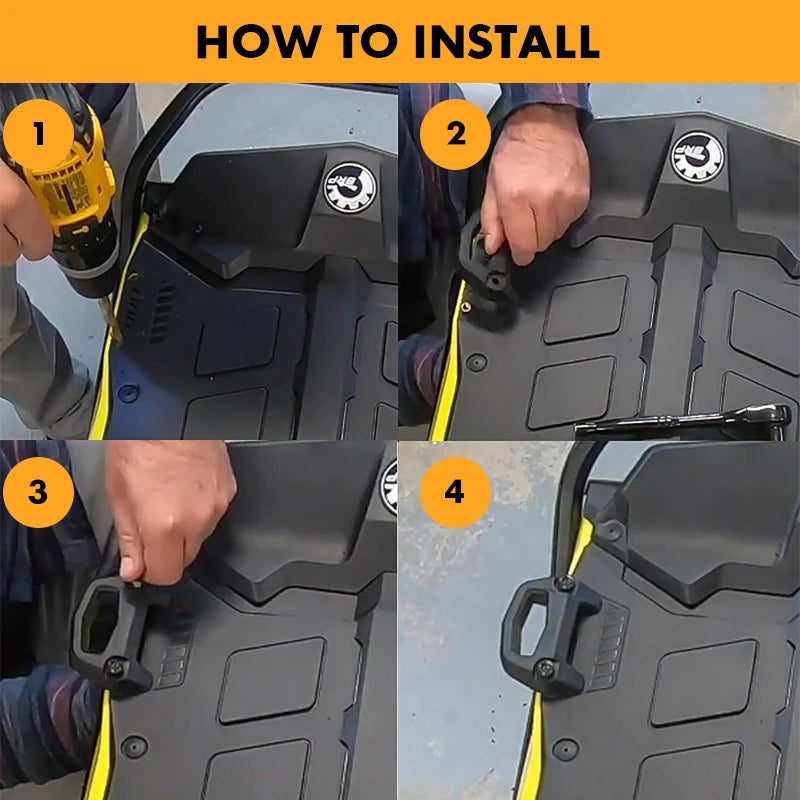 HOW TO INSTALL

1

BRP

2

BRP

3

4