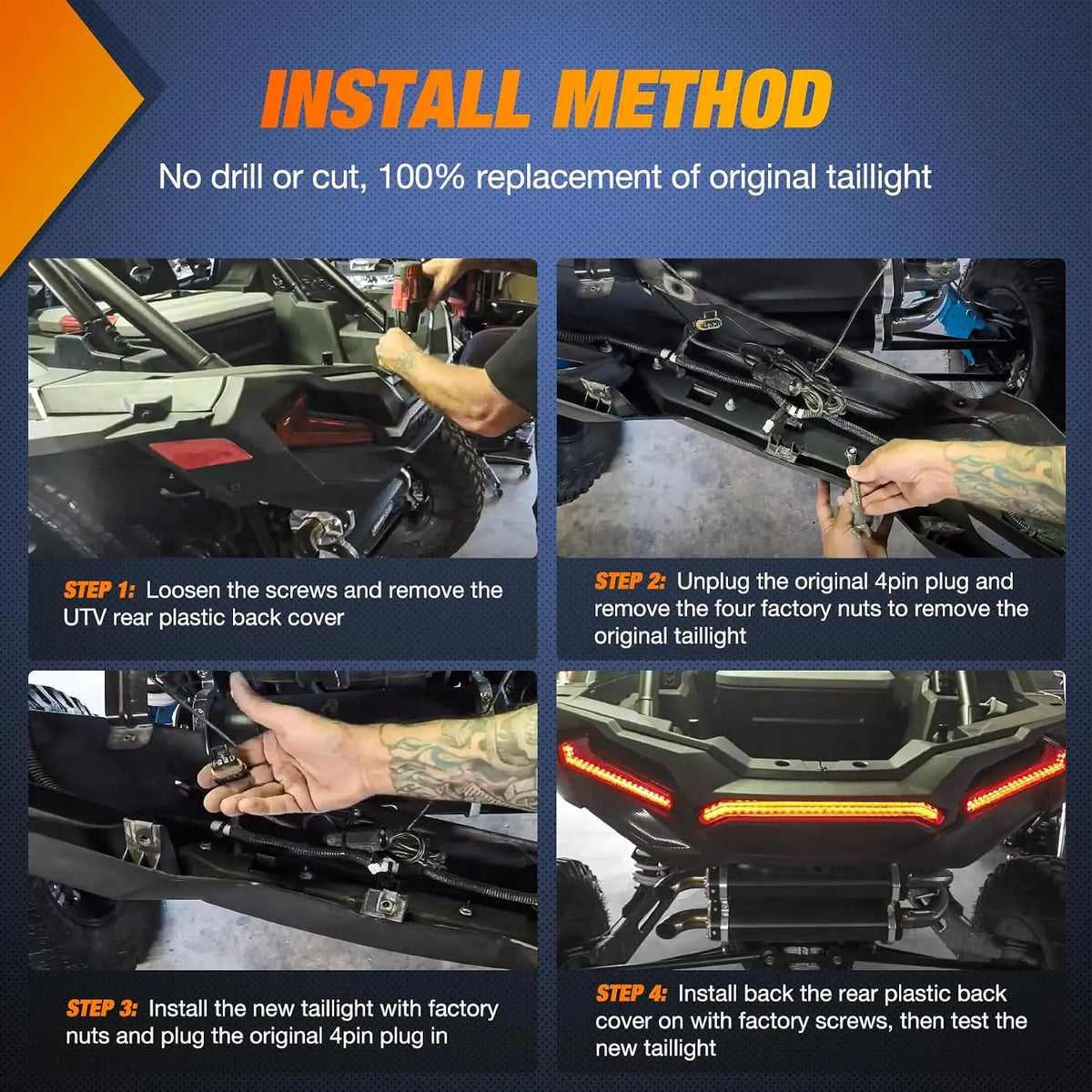 INSTALL METHOD

No drill or cut, 100% replacement of original taillight

STEP 1: Loosen the screws and remove the UTV rear plastic back cover

STEP 2: Unplug the original 4pin plug and remove the four factory nuts to remove the original taillight

STEP 3: Install the new taillight with factory nuts and plug the original 4pin plug in

STEP 4: Install back the rear plastic back cover on with factory screws, then test the new taillight