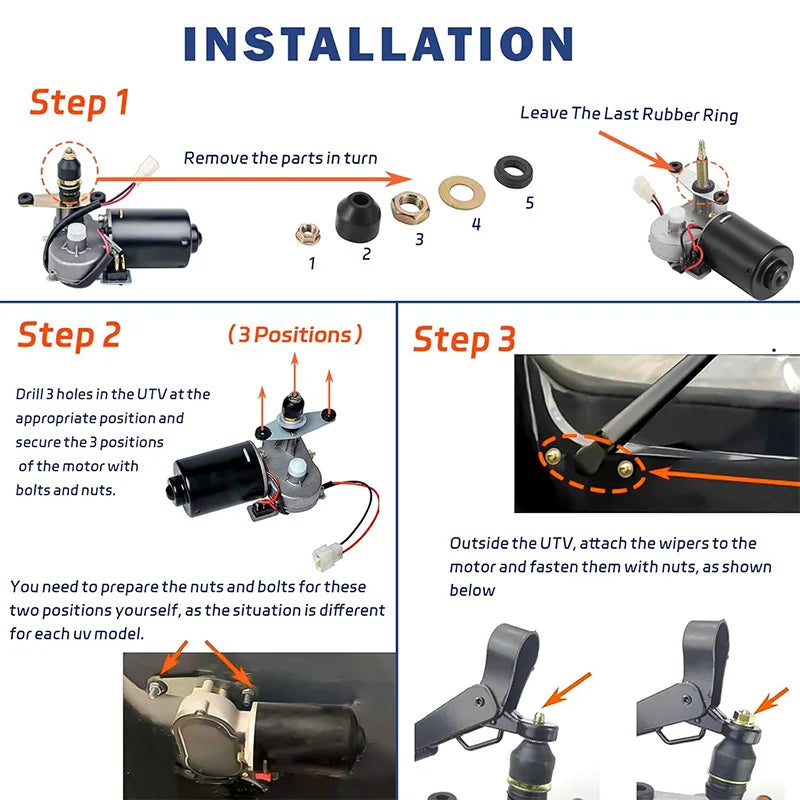 INSTALLATION

Step 1

Remove the parts in turn

1 2 3 4 5

Leave The Last Rubber Ring

Step 2

(3 Positions)

Drill 3 holes in the UTV at the appropriate position and secure the 3 positions of the motor with bolts and nuts.

You need to prepare the nuts and bolts for these two positions yourself, as the situation is different for each uv model.

Step 3

Outside the UTV, attach the wipers to the motor and fasten them with nuts, as shown below