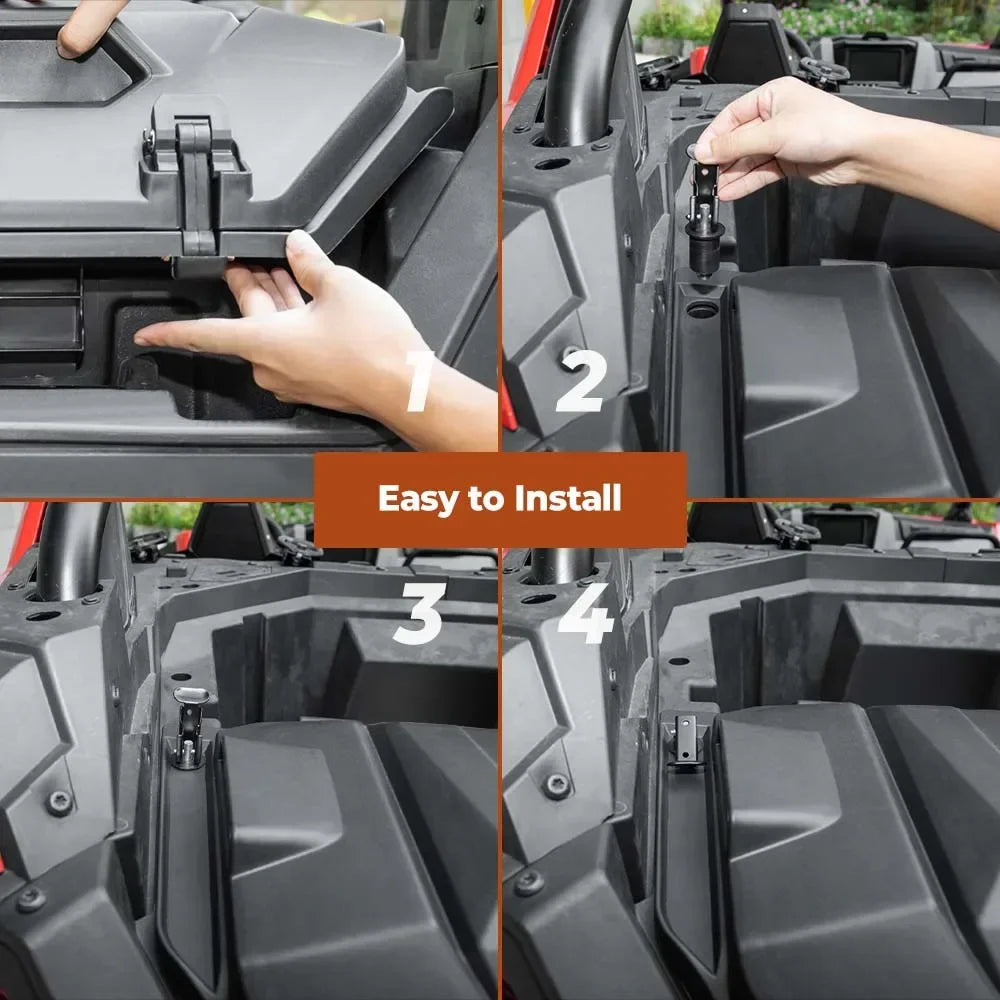 1

2

Easy to Install

3

4