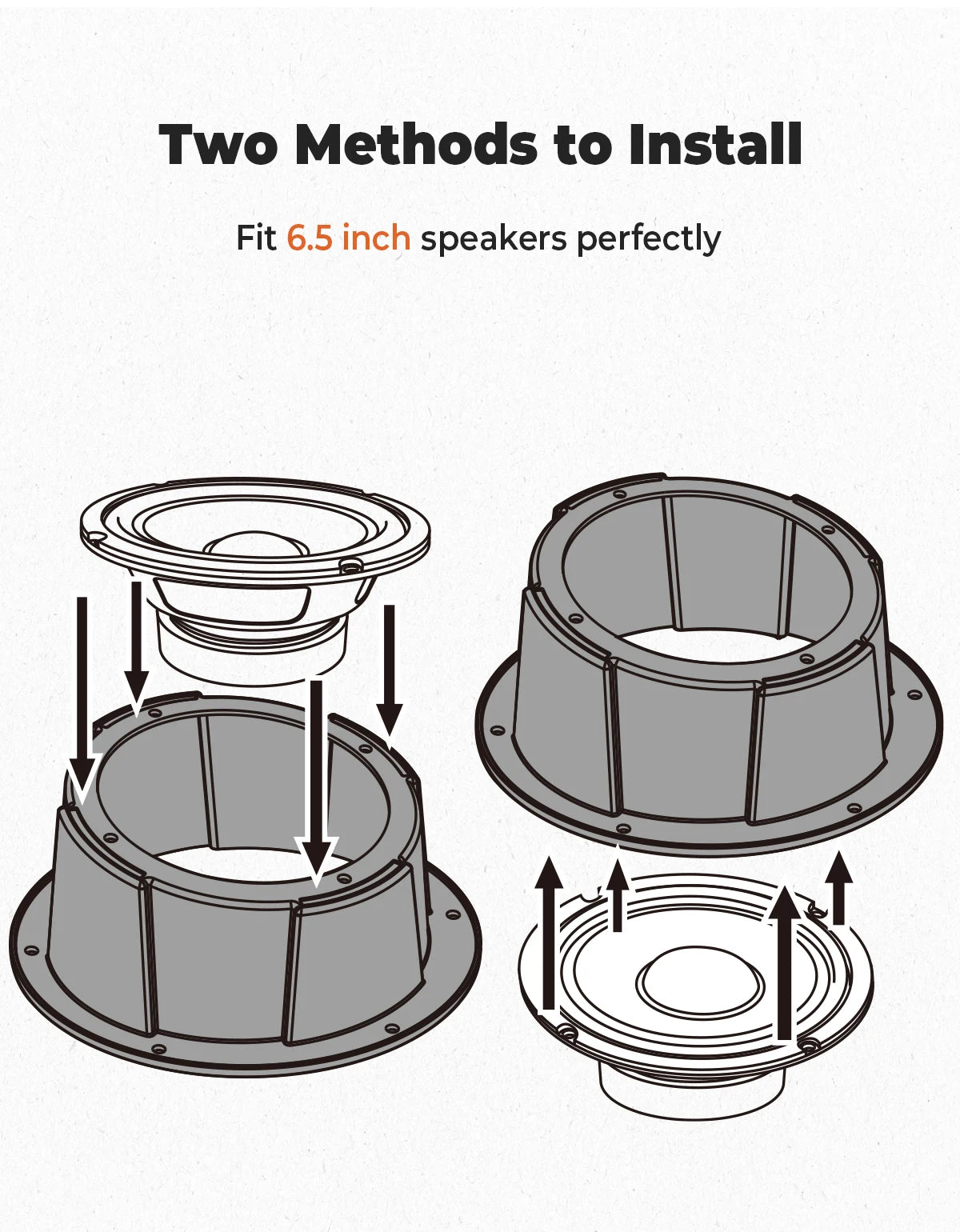 Two Methods to Install

Fit 6.5 inch speakers perfectly