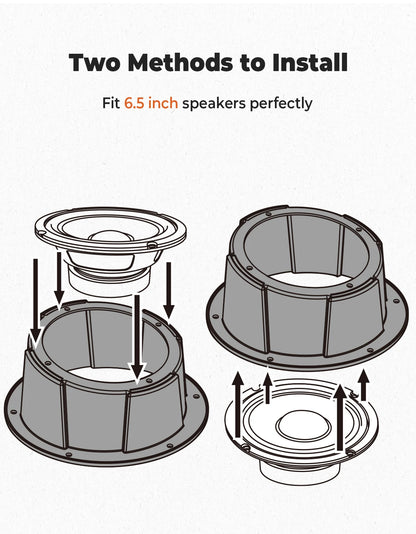 Two Methods to Install

Fit 6.5 inch speakers perfectly