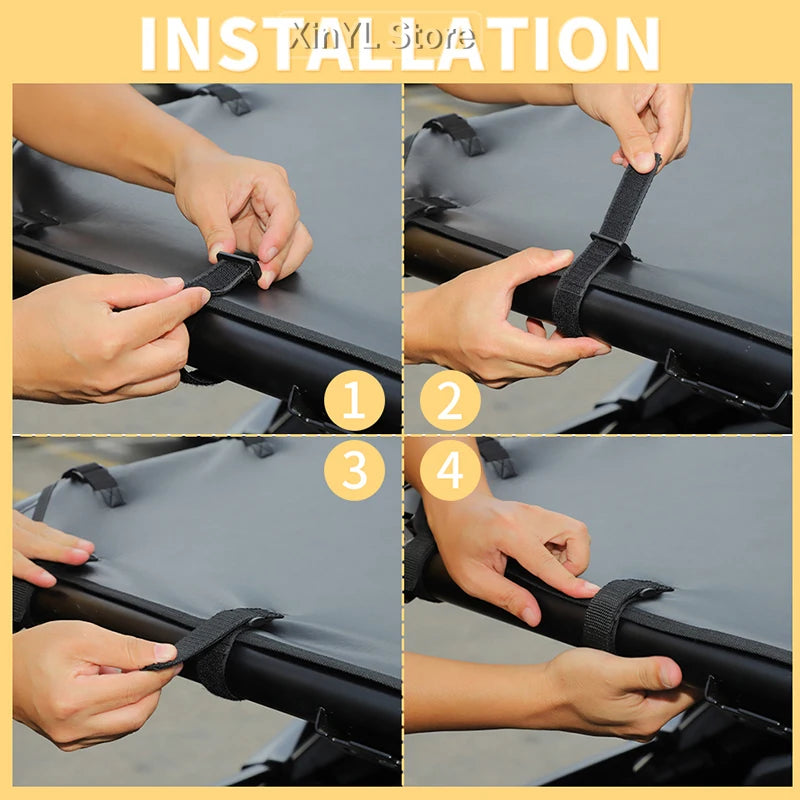 INSTALLATION
XinYL Store
1
2
3
4