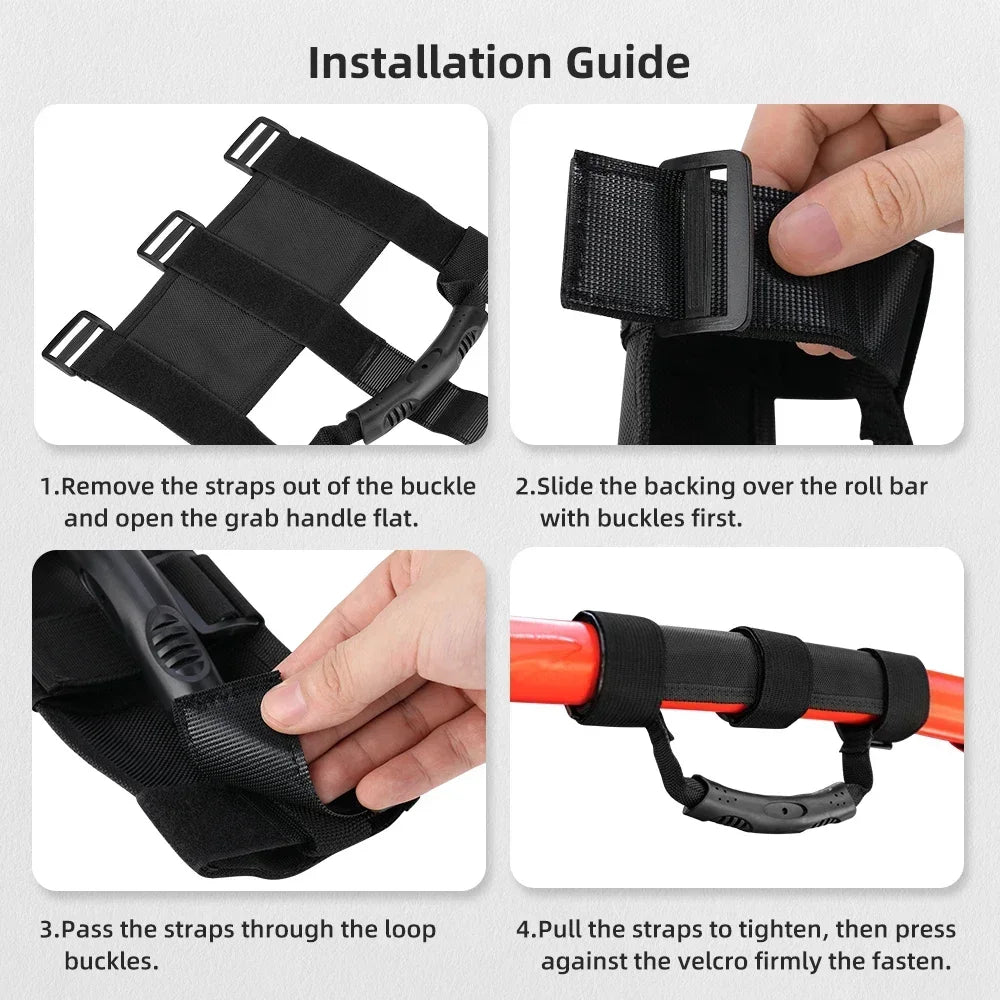 Installation Guide

1.Remove the straps out of the buckle and open the grab handle flat.

2.Slide the backing over the roll bar with buckles first.

3.Pass the straps through the loop buckles.

4.Pull the straps to tighten, then press against the velcro firmly the fasten.