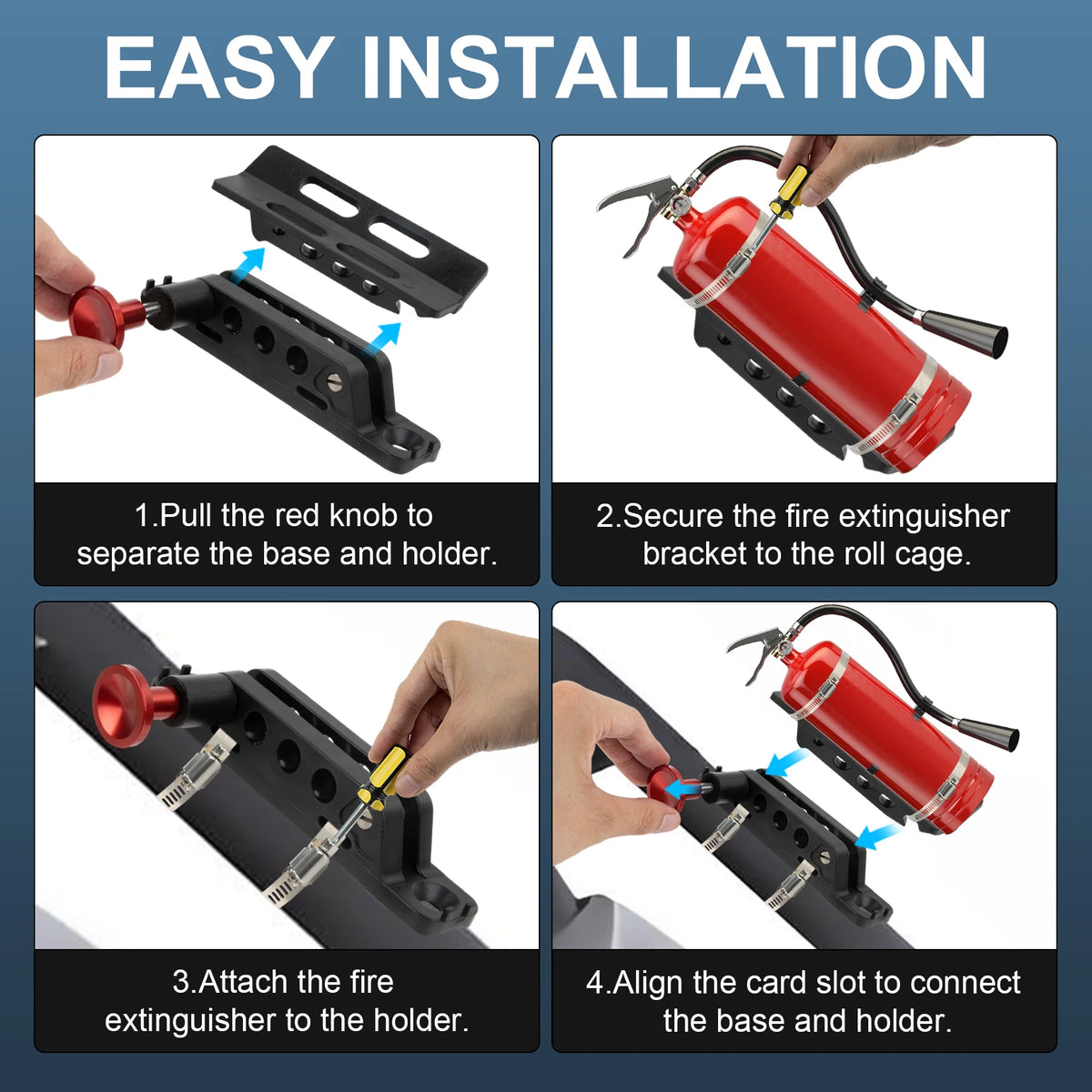 EASY INSTALLATION

1.Pull the red knob to separate the base and holder.

2.Secure the fire extinguisher bracket to the roll cage.

3.Attach the fire extinguisher to the holder.

4.Align the card slot to connect the base and holder.