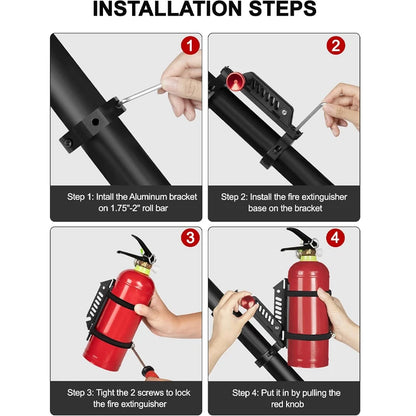 INSTALLATION STEPS

1

Step 1: Intall the Aluminum bracket on 1.75"-2" roll bar

2

Step 2: Install the fire extinguisher base on the bracket

3

Step 3: Tight the 2 screws to lock the fire extinguisher

4

Step 4: Put it in by pulling the red knob