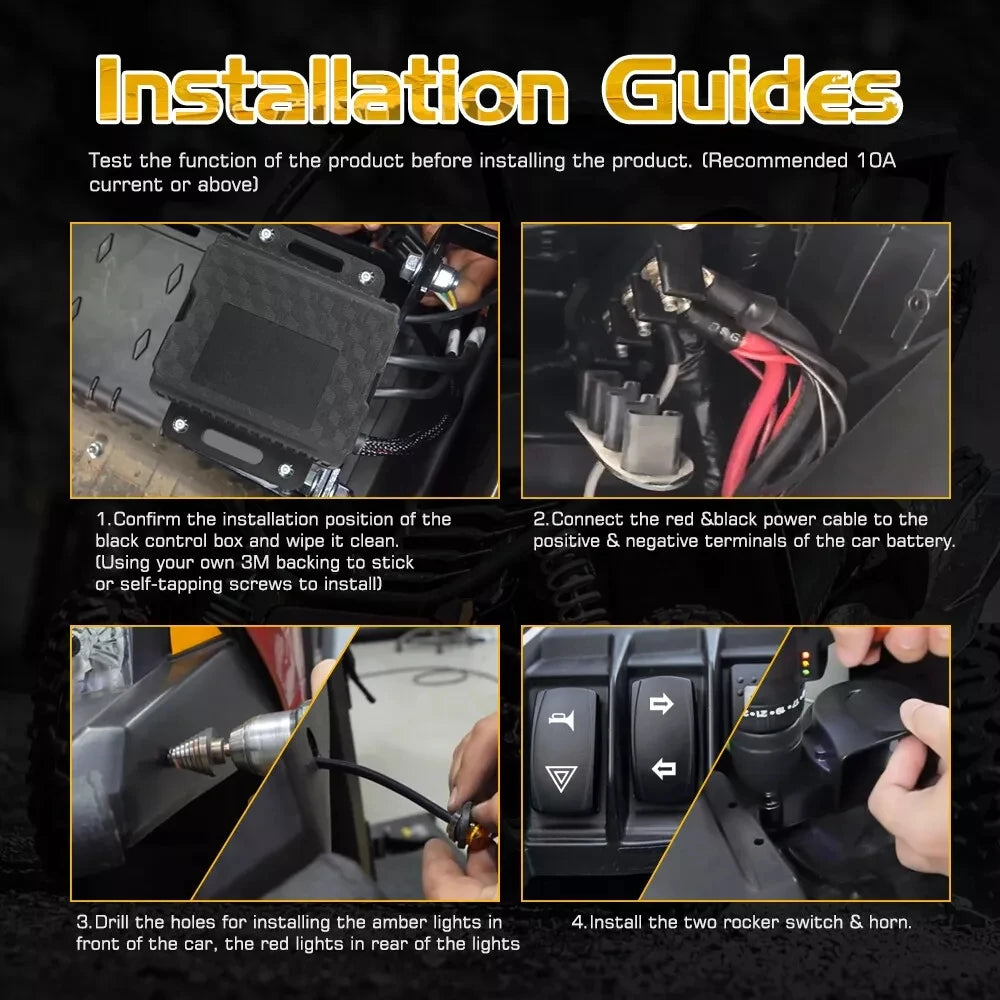 Installation Guides

Test the function of the product before installing the product. (Recommended 10A current or above)

1.Confirm the installation position of the black control box and wipe it clean. (Using your own 3M backing to stick or self-tapping screws to install)

2.Connect the red &black power cable to the positive & negative terminals of the car battery.

3.Drill the holes for installing the amber lights in front of the car, the red lights in rear of the lights

4.Install the two rocker switch & horn.