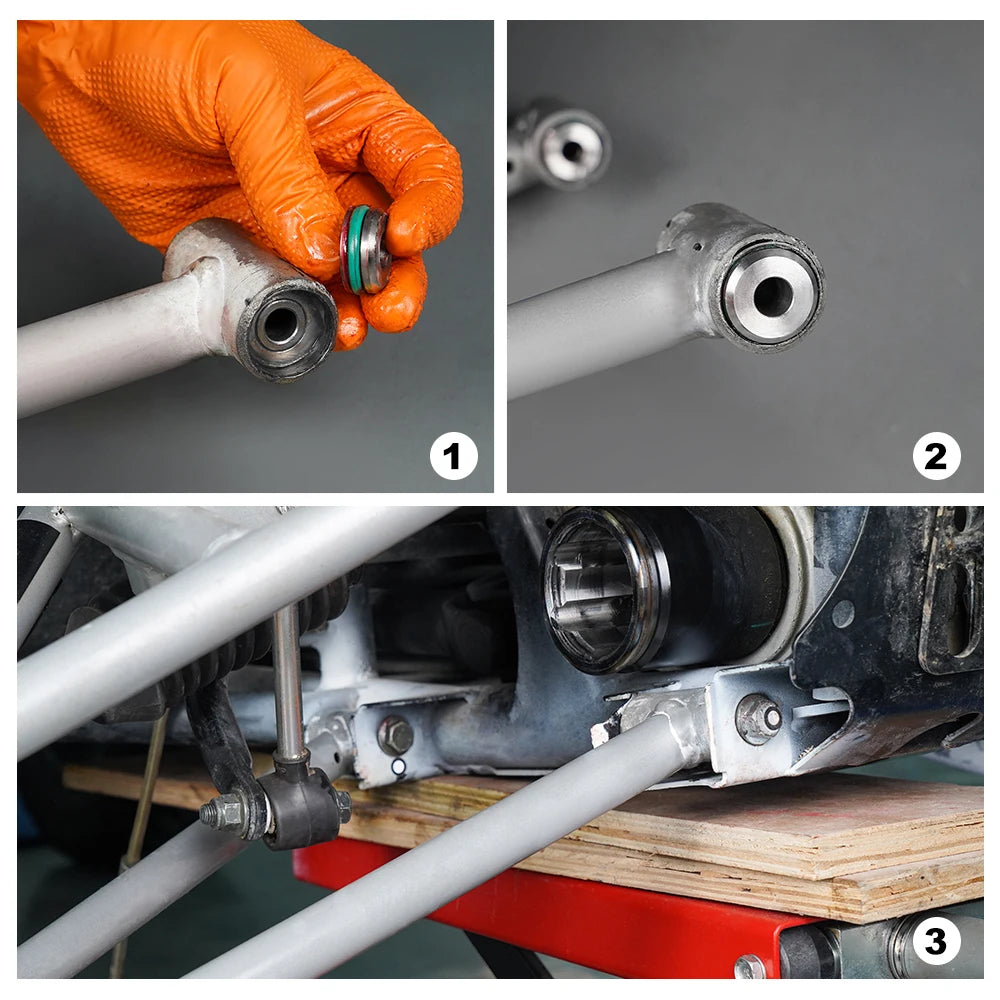 1

2

3