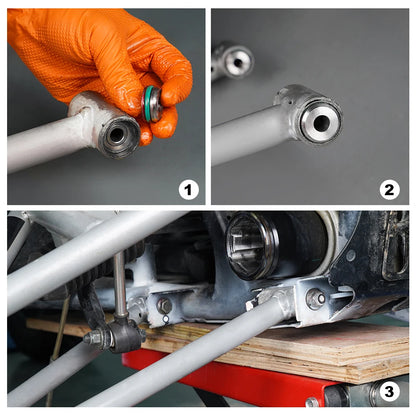 1

2

3