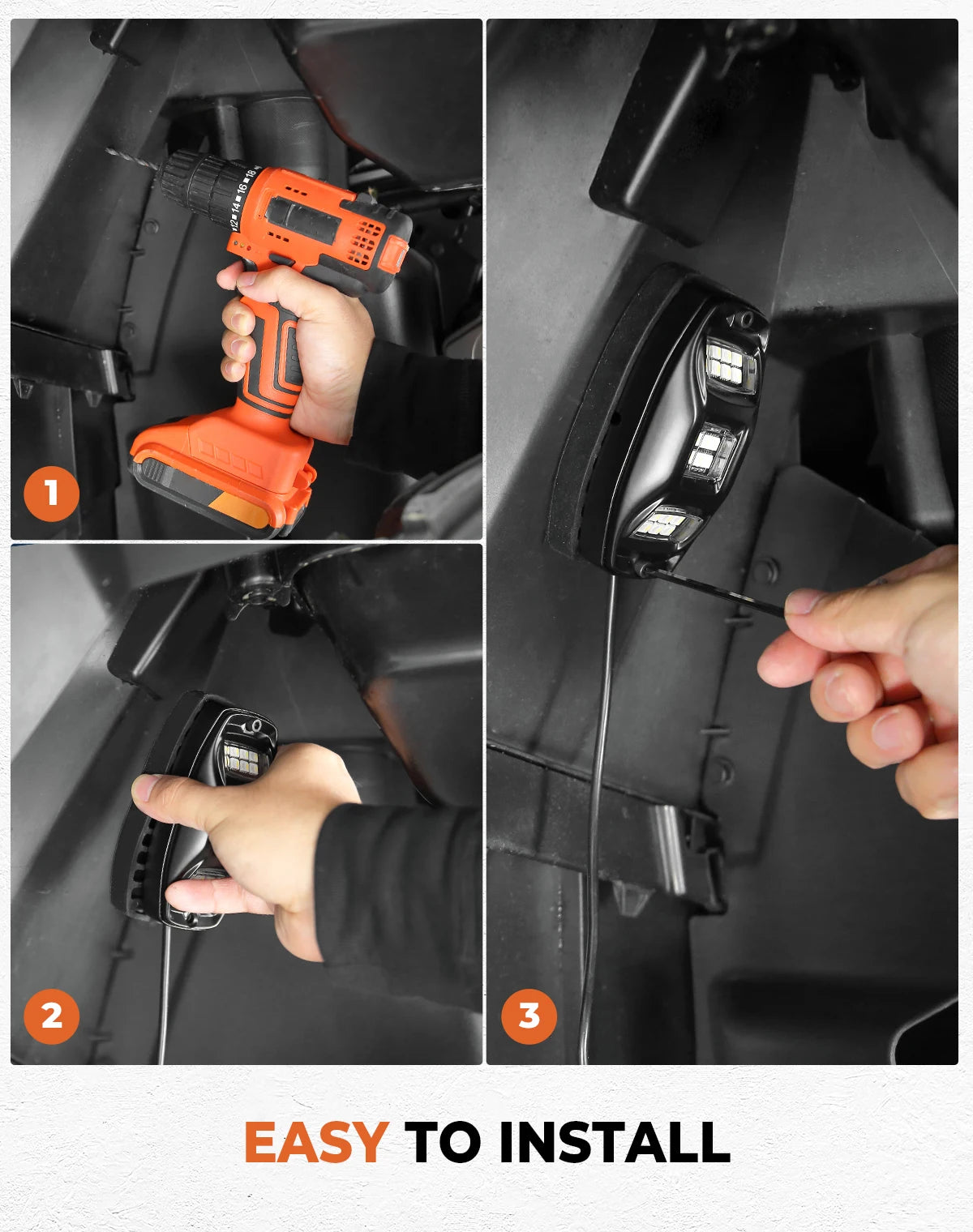 12 14 16 18

1

2

3

EASY TO INSTALL