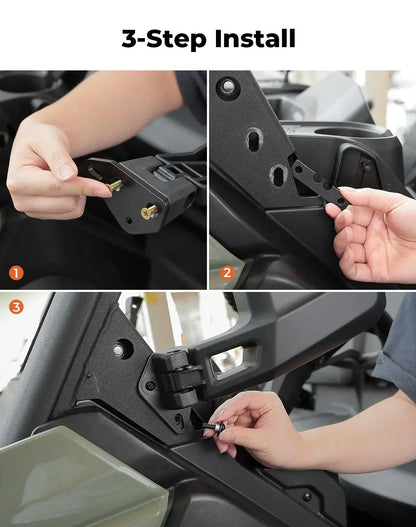 3-Step Install

1

2

3