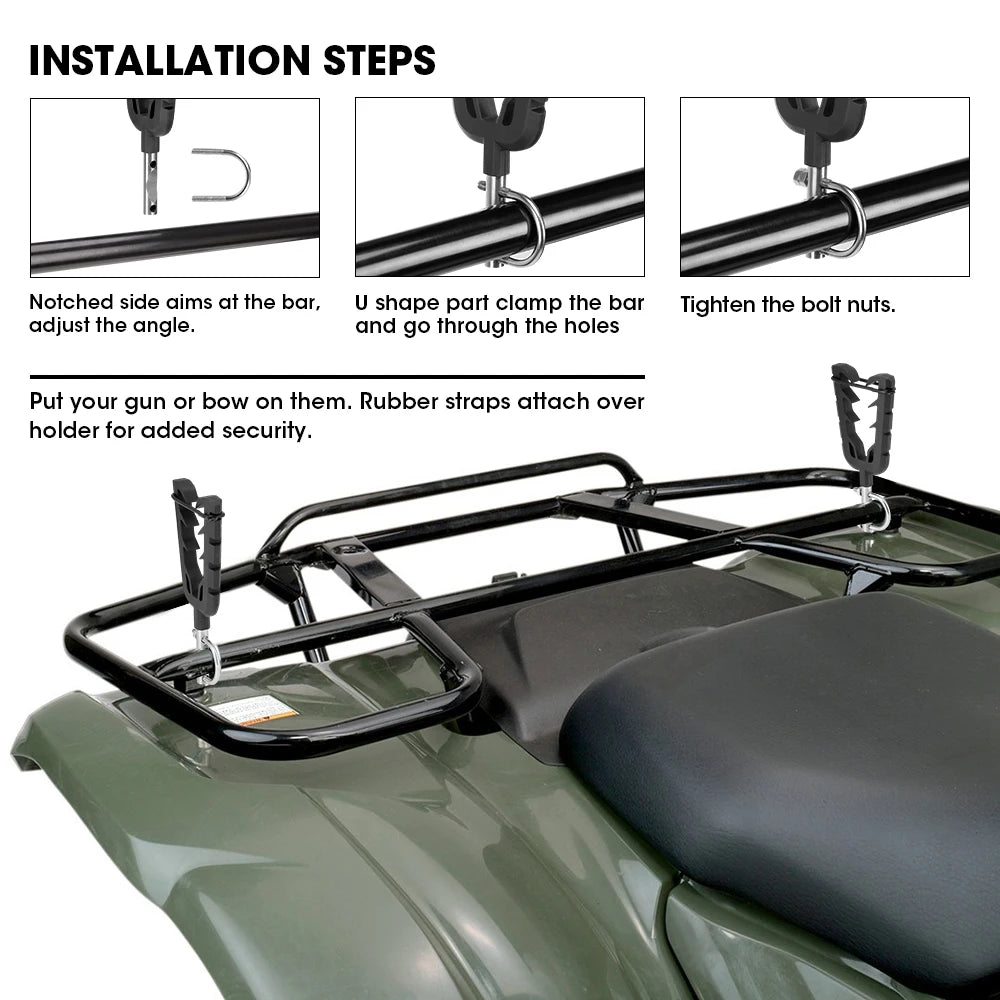 INSTALLATION STEPS

Notched side aims at the bar, adjust the angle.

U shape part clamp the bar and go through the holes

Tighten the bolt nuts.

Put your gun or bow on them. Rubber straps attach over holder for added security.