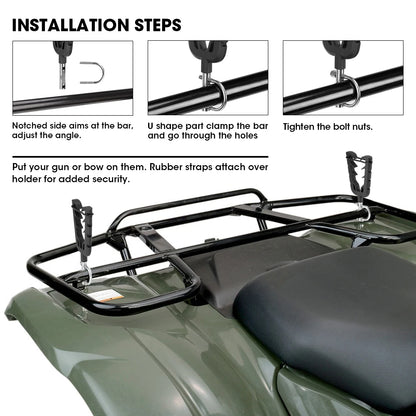 INSTALLATION STEPS

Notched side aims at the bar, adjust the angle.

U shape part clamp the bar and go through the holes

Tighten the bolt nuts.

Put your gun or bow on them. Rubber straps attach over holder for added security.