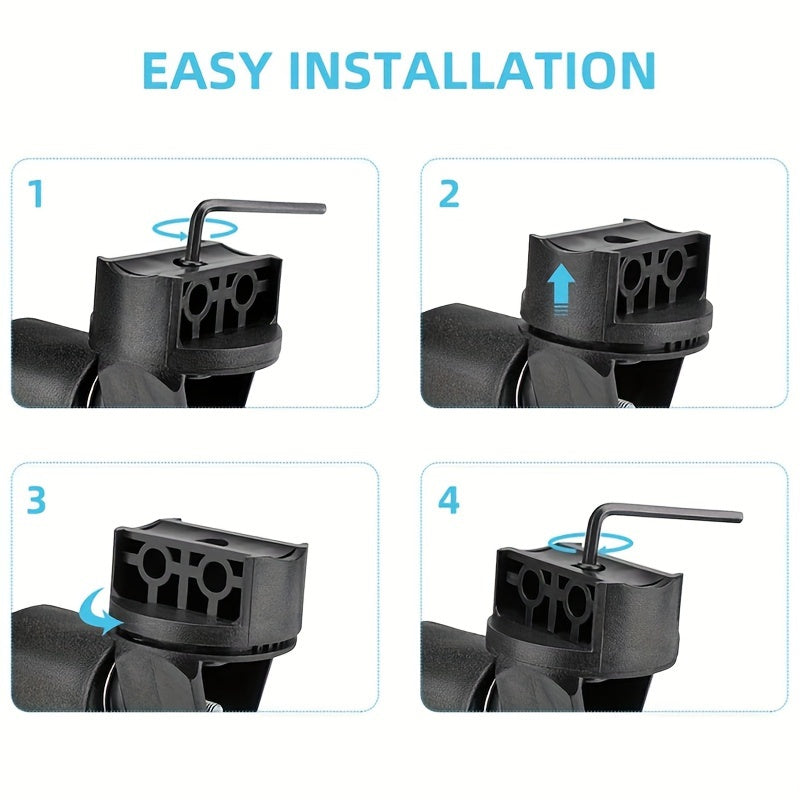 EASY INSTALLATION

1

2

3

4